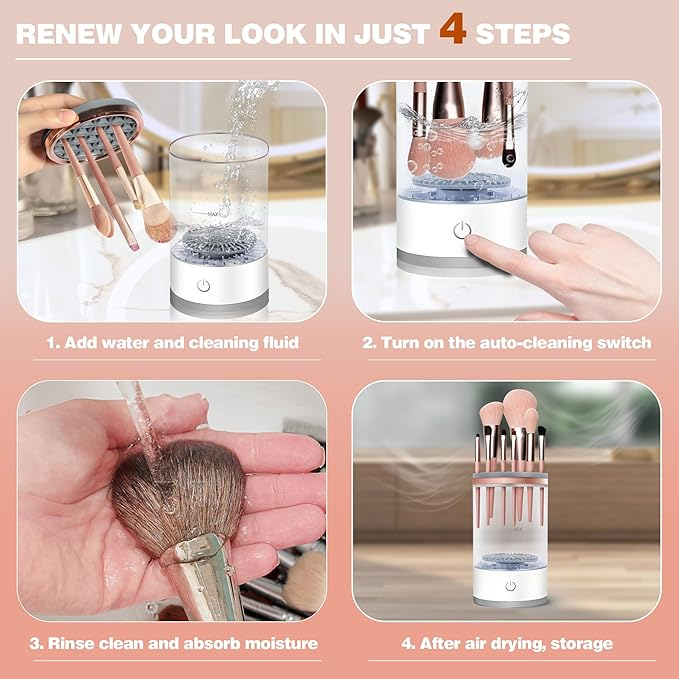 RENEW YOUR LOOK IN JUST 4 STEPS

MAX

1. Add water and cleaning fluid

2. Turn on the auto-cleaning switch

3. Rinse clean and absorb moisture

4. After air drying, storage